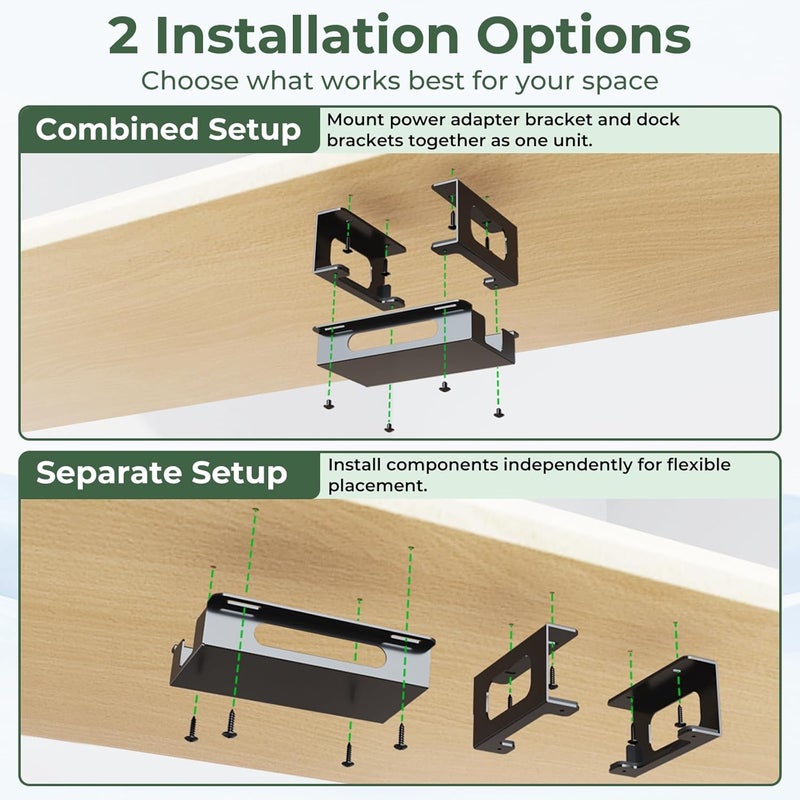 2 Installation Options

Choose what works best for your space

Combined Setup

Mount power adapter bracket and dock brackets together as one unit.

Separate Setup

Install components independently for flexible placement.